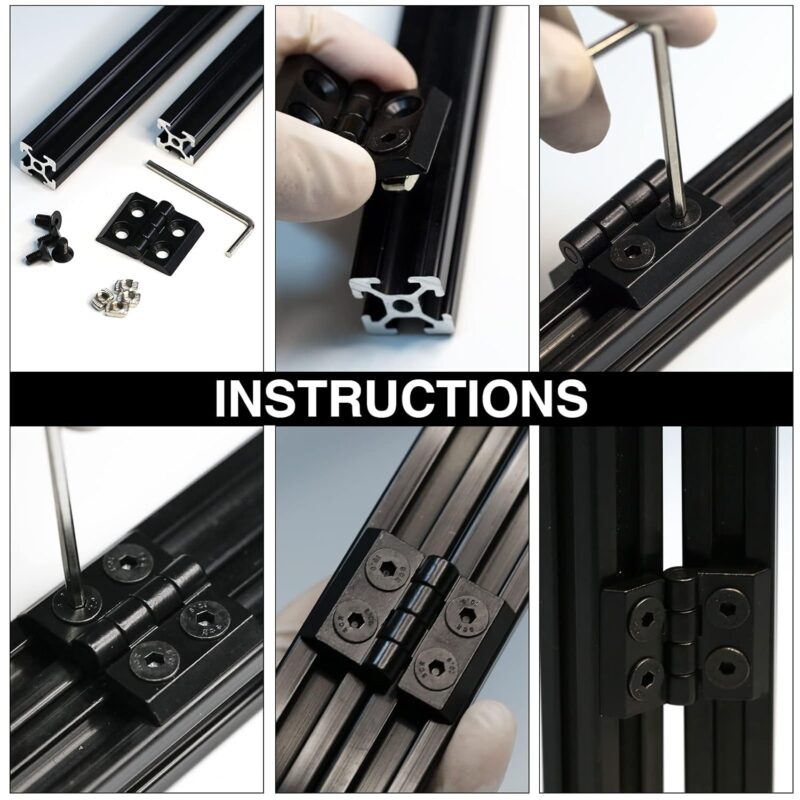 INSTRUCTIONS