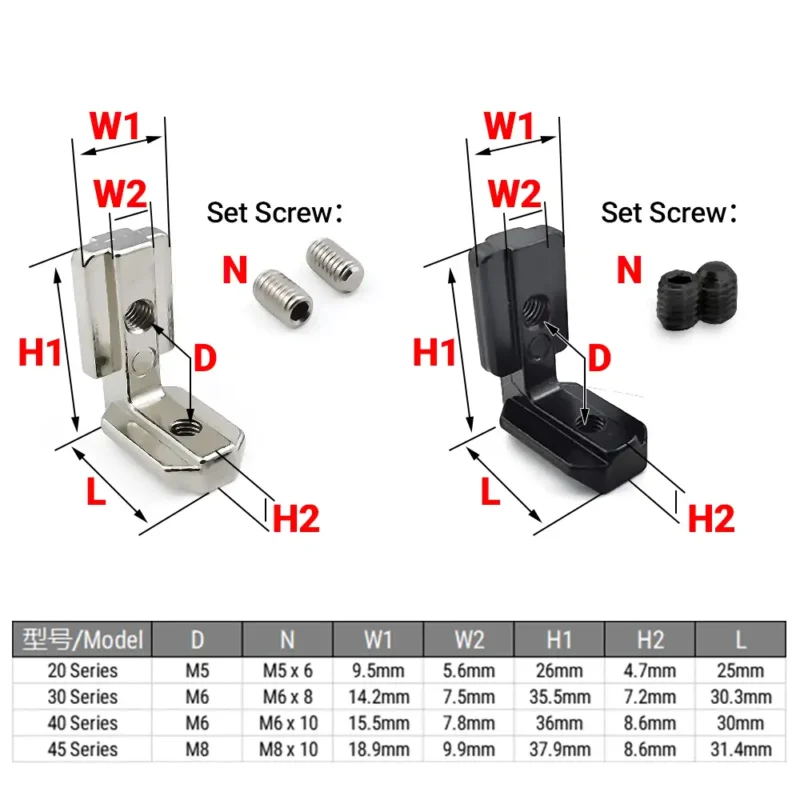 W1
W2
Set Screw：
N
H1
D
L
H2

W1
W2
Set Screw：
N
H1
D
L
H2

| 型号/Model | D | N | W1 | W2 | H1 | H2 | L |
|---|---|---|---|---|---|---|---|
| 20 Series | M5 | M5 x 6 | 9.5mm | 5.6mm | 26mm | 4.7mm | 25mm |
| 30 Series | M6 | M6 x 8 | 14.2mm | 7.5mm | 35.5mm | 7.2mm | 30.3mm |
| 40 Series | M6 | M6 x 10 | 15.5mm | 7.8mm | 36mm | 8.6mm | 30mm |
| 45 Series | M8 | M8 x 10 | 18.9mm | 9.9mm | 37.9mm | 8.6mm | 31.4mm |